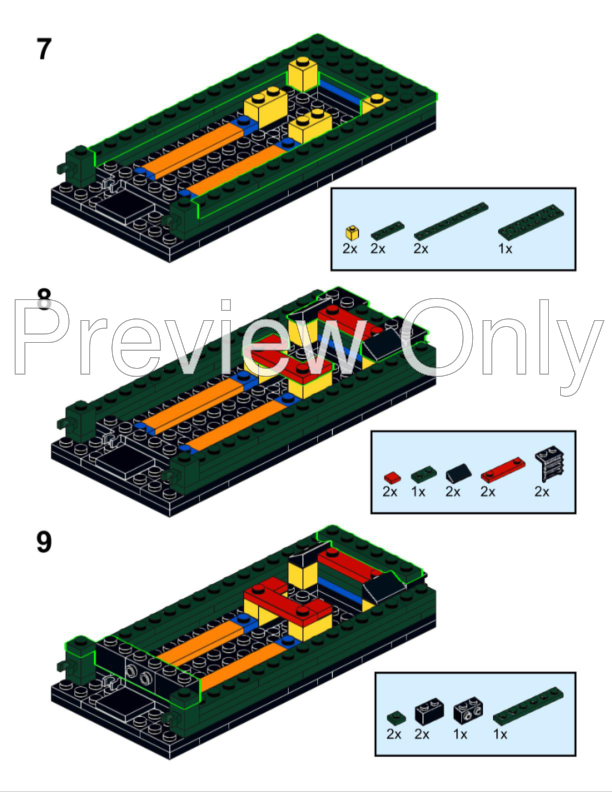 7

2x 2x 2x 1x

8

Preview Only

2x 1x 2x 2x 2x

9

2x 2x 1x 1x