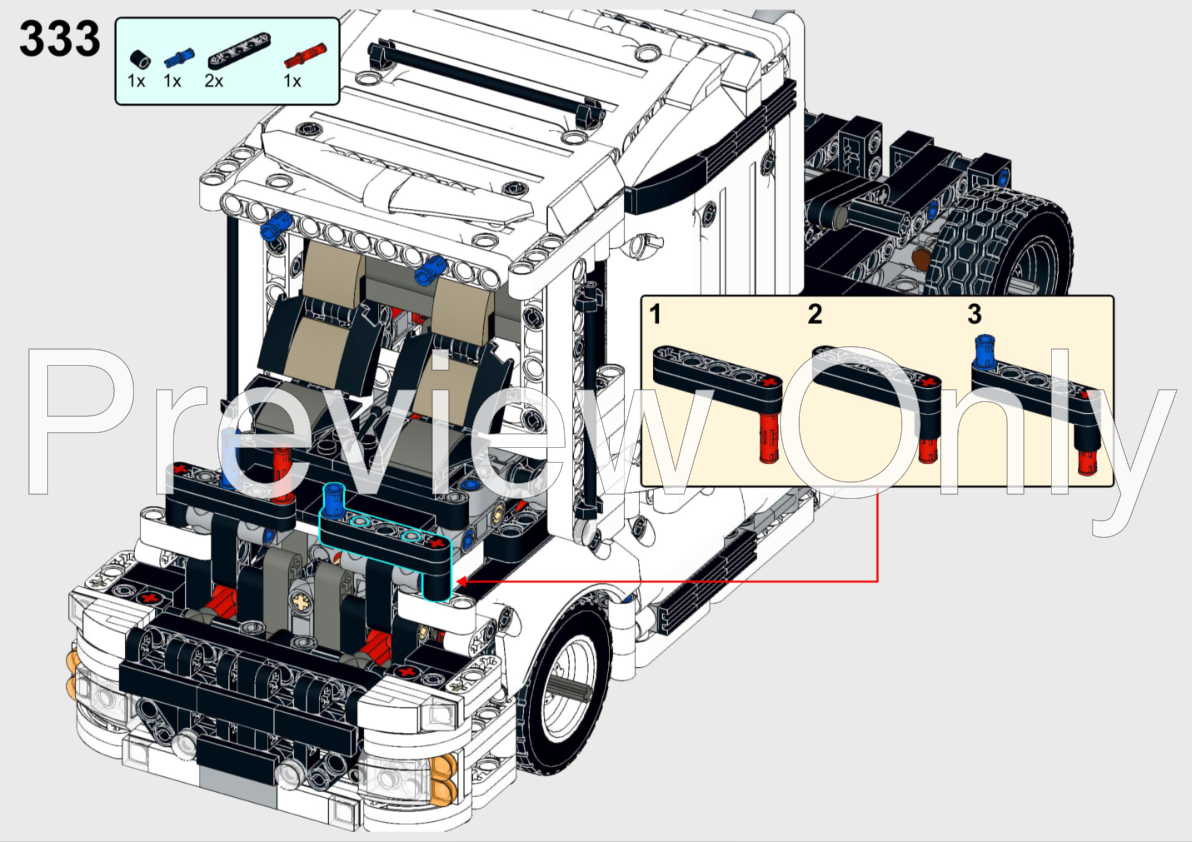 333

1x 1x 2x 1x

1 2 3

Preview Only