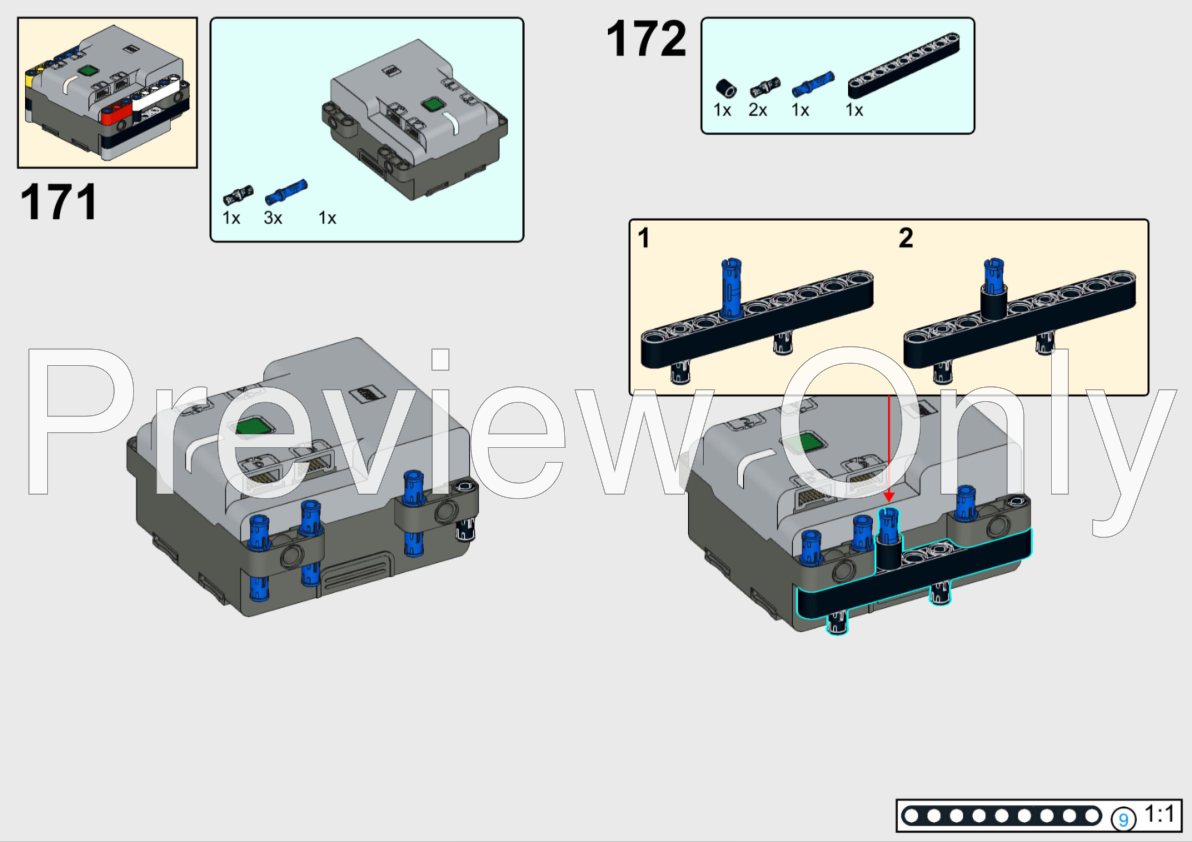 171

1x 3x 1x

172

1x 2x 1x 1x

1

2

Preview Only

9 1:1