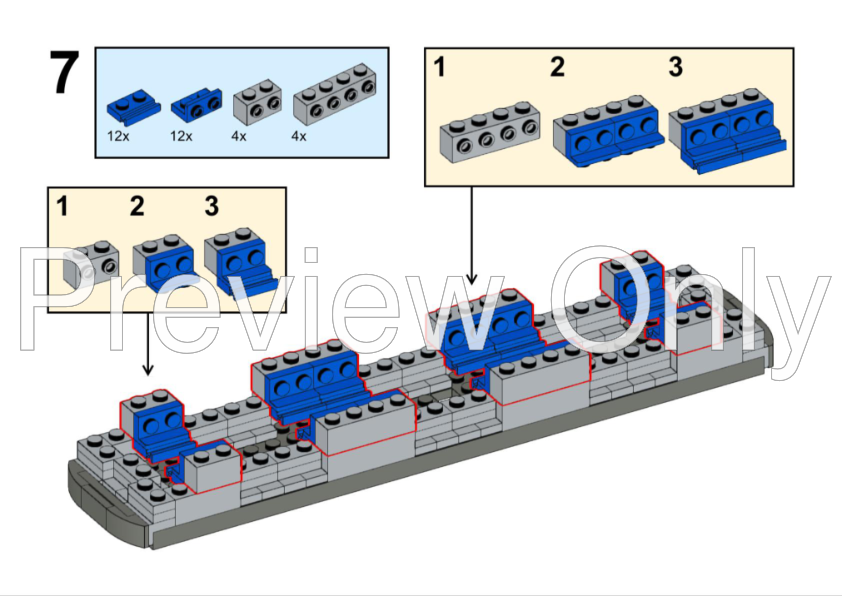 7

12x 12x 4x 4x

1 2 3

1 2 3

Preview Only