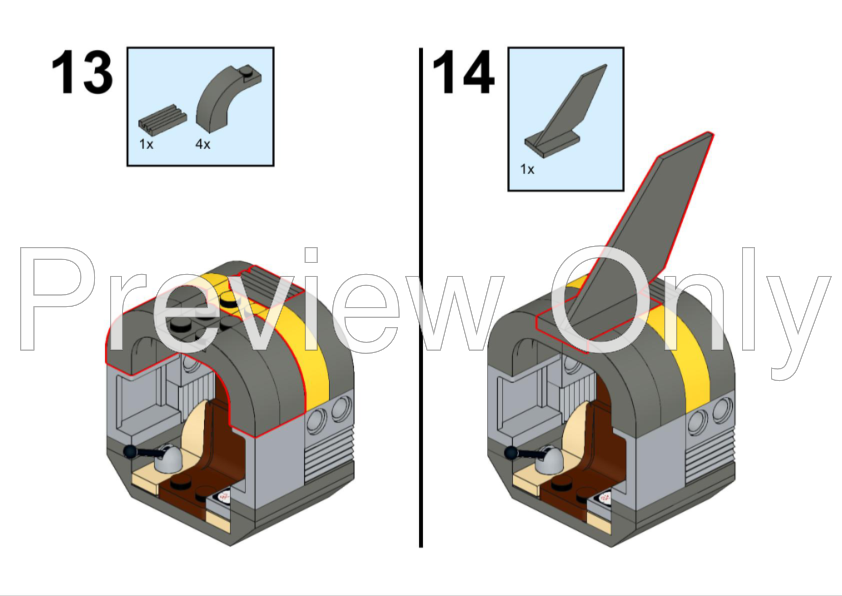 13

1x 4x

14

1x

Preview Only