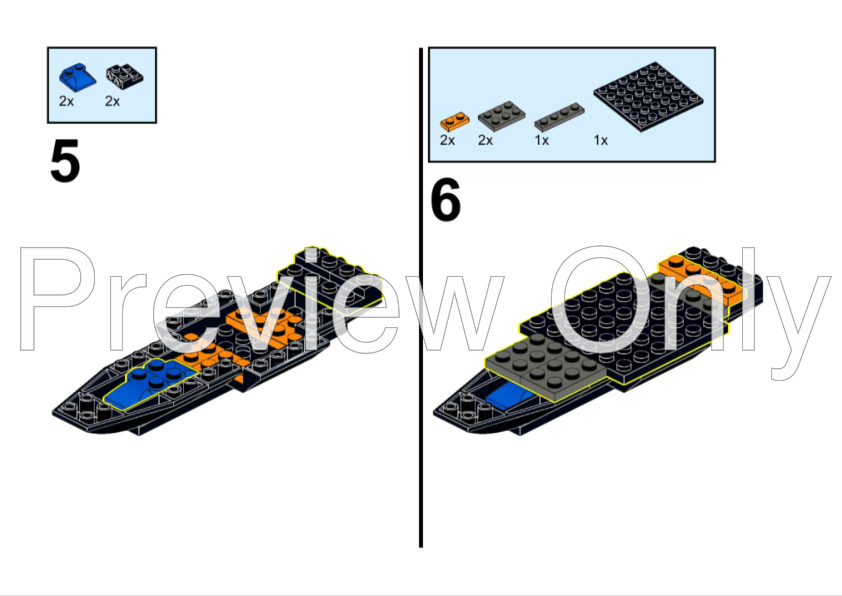 2x 2x

5

2x 2x 1x 1x

6

Preview Only