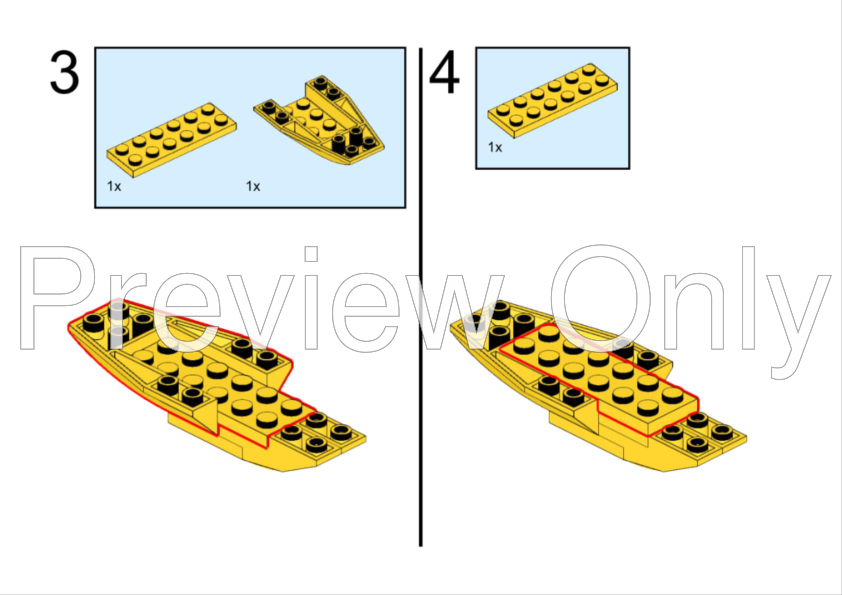 3

1x

1x

4

1x

Preview Only