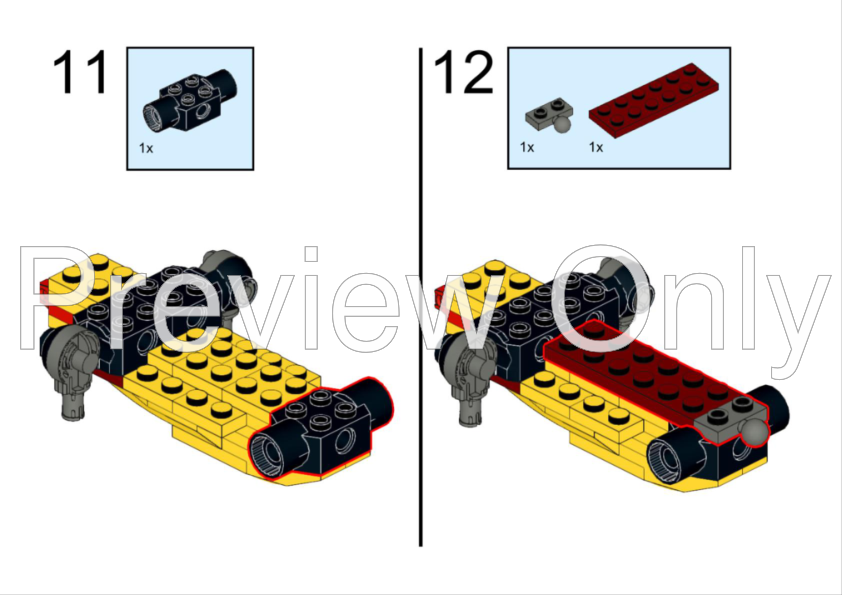 11

1x

12

1x 1x

Preview Only