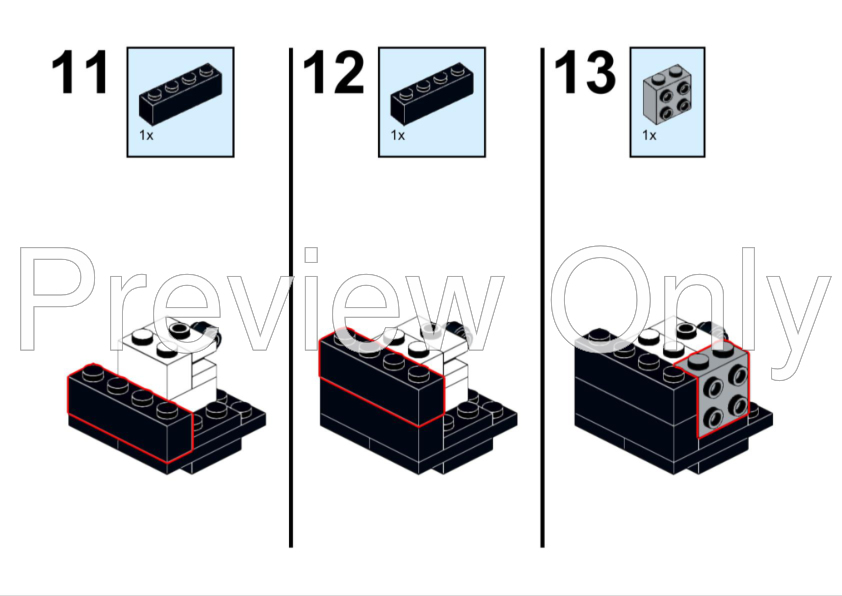 11

1x

12

1x

13

1x

Preview Only