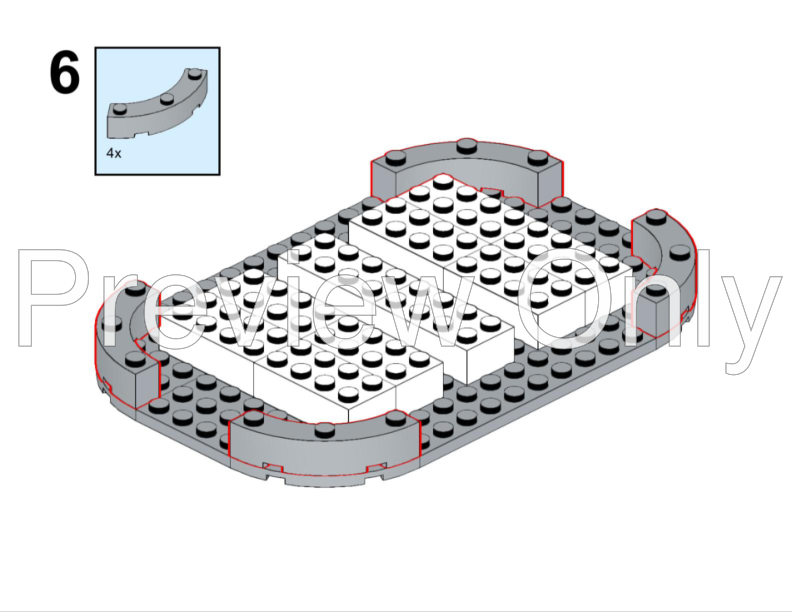 6

4x

Preview Only