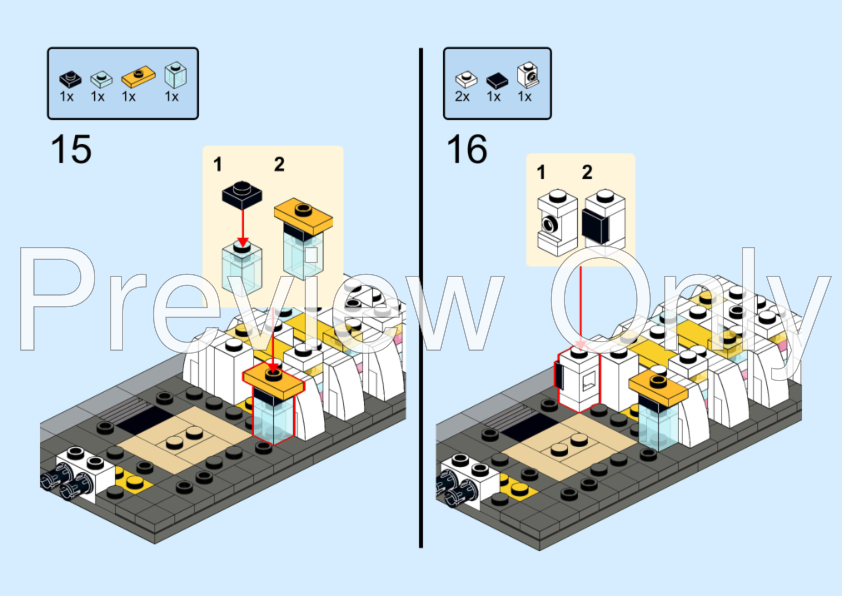 1x 1x 1x 1x

15

1 2

2x 1x 1x

16

1 2

Preview Only