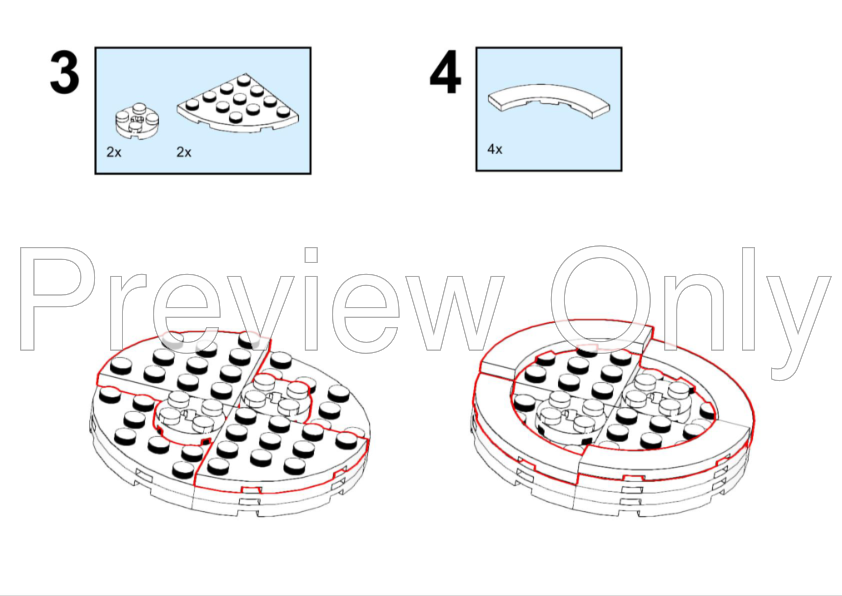 3

2x 2x

4

4x

Preview Only