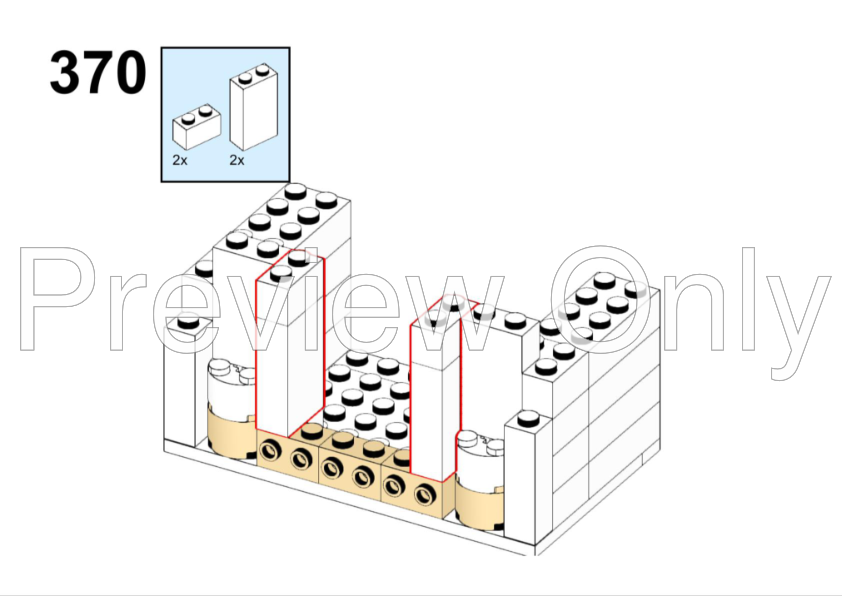 370

2x 2x

Preview Only