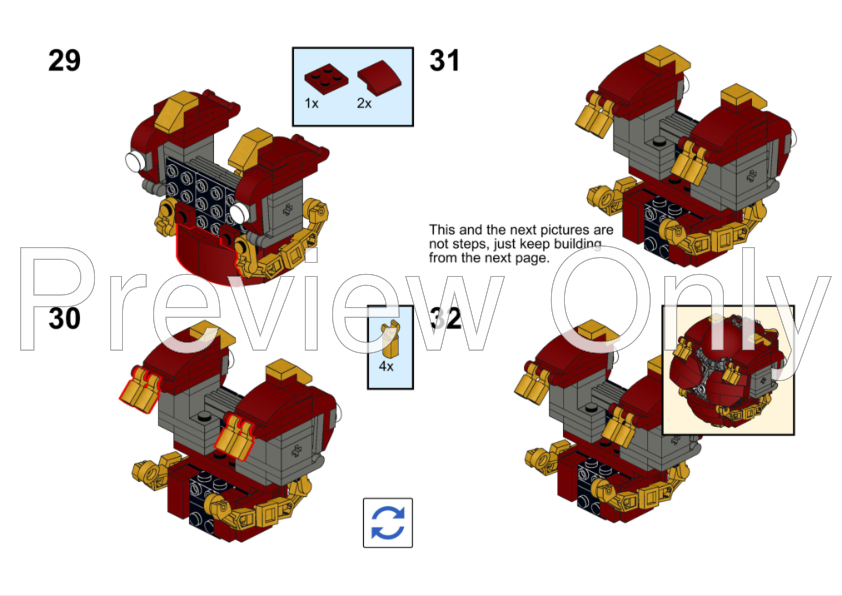 29

1x 2x

31

This and the next pictures are not steps, just keep building from the next page.

Preview Only

30

4x

32