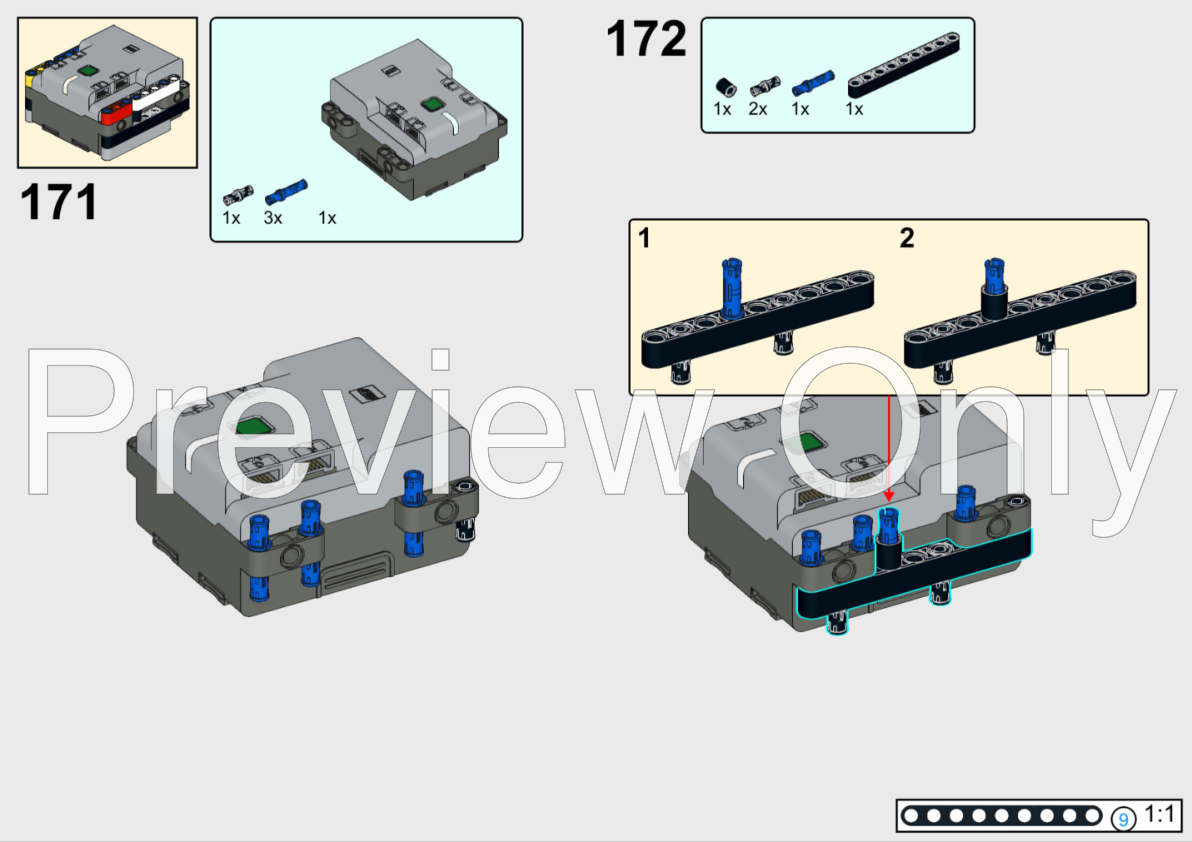 171

1x 3x 1x

172

1x 2x 1x 1x

1

2

Preview Only

9 1:1