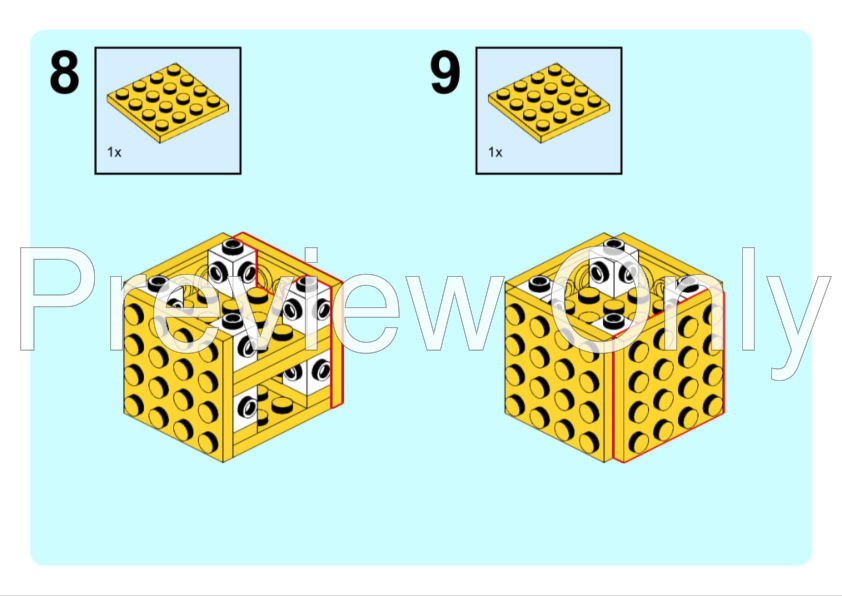 8

1x

9

1x

Preview Only