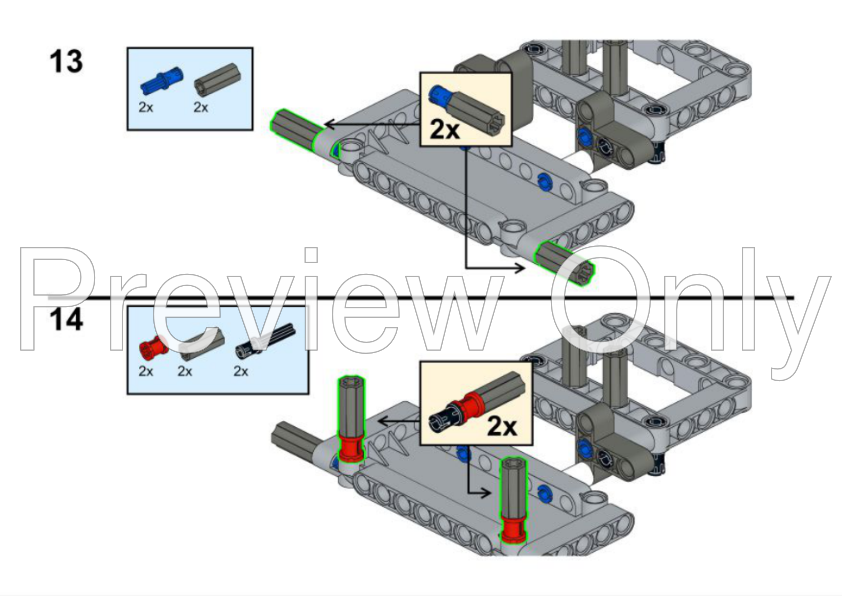 13

2x 2x

2x

Preview Only

14

2x 2x 2x

2x