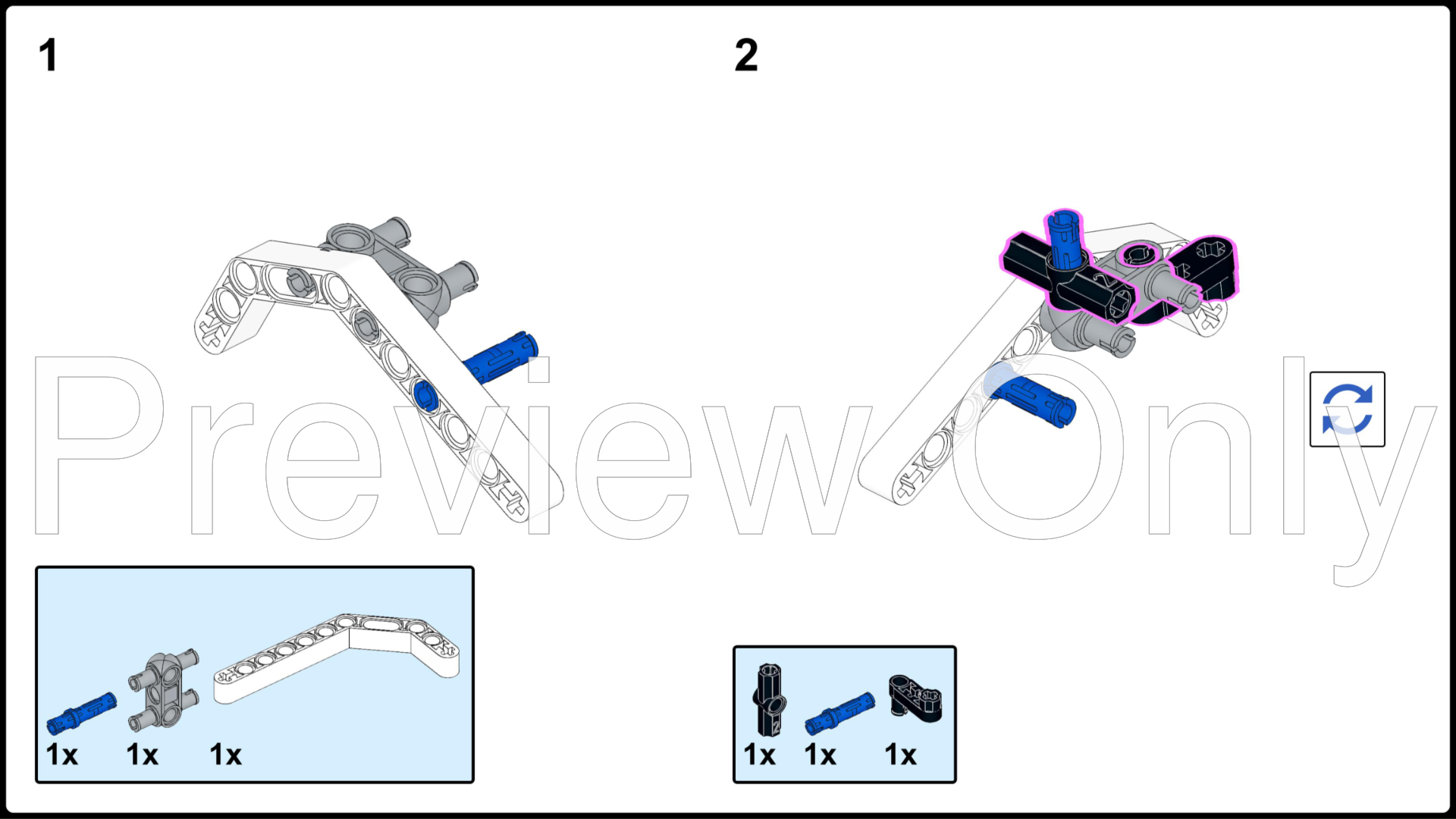 1

2

Preview Only

1x 1x 1x

1x 1x 1x