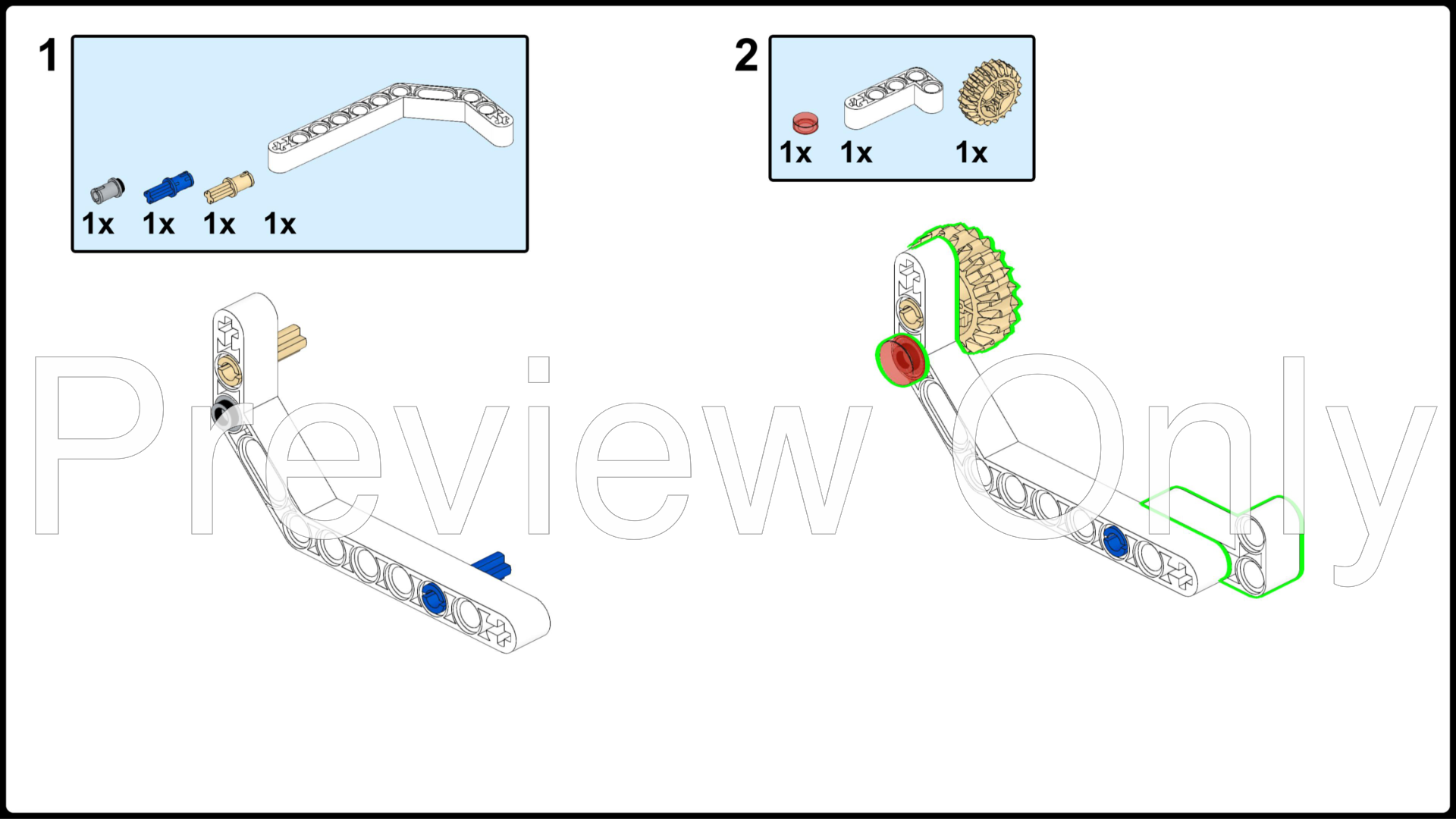 1

1x 1x 1x 1x

2

1x 1x 1x

Preview Only