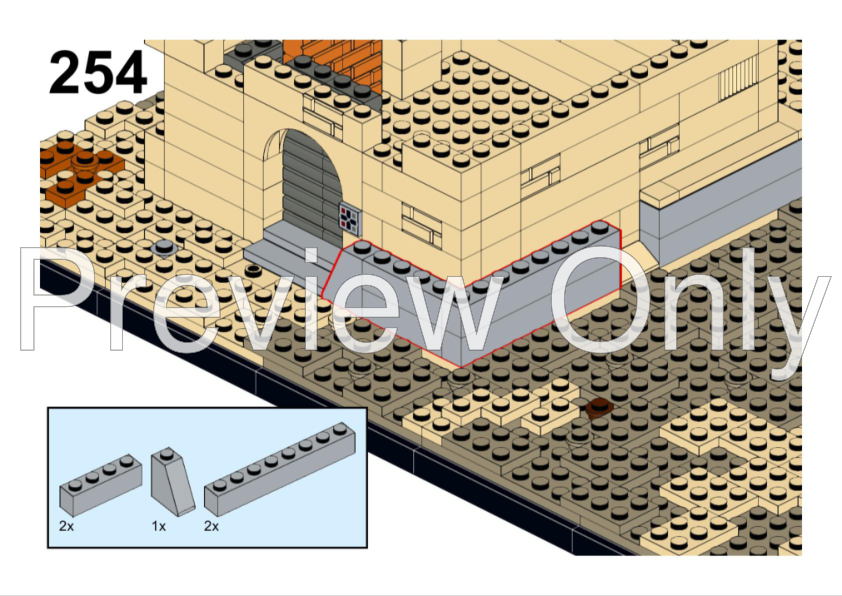 254

Preview Only

2x
1x
2x