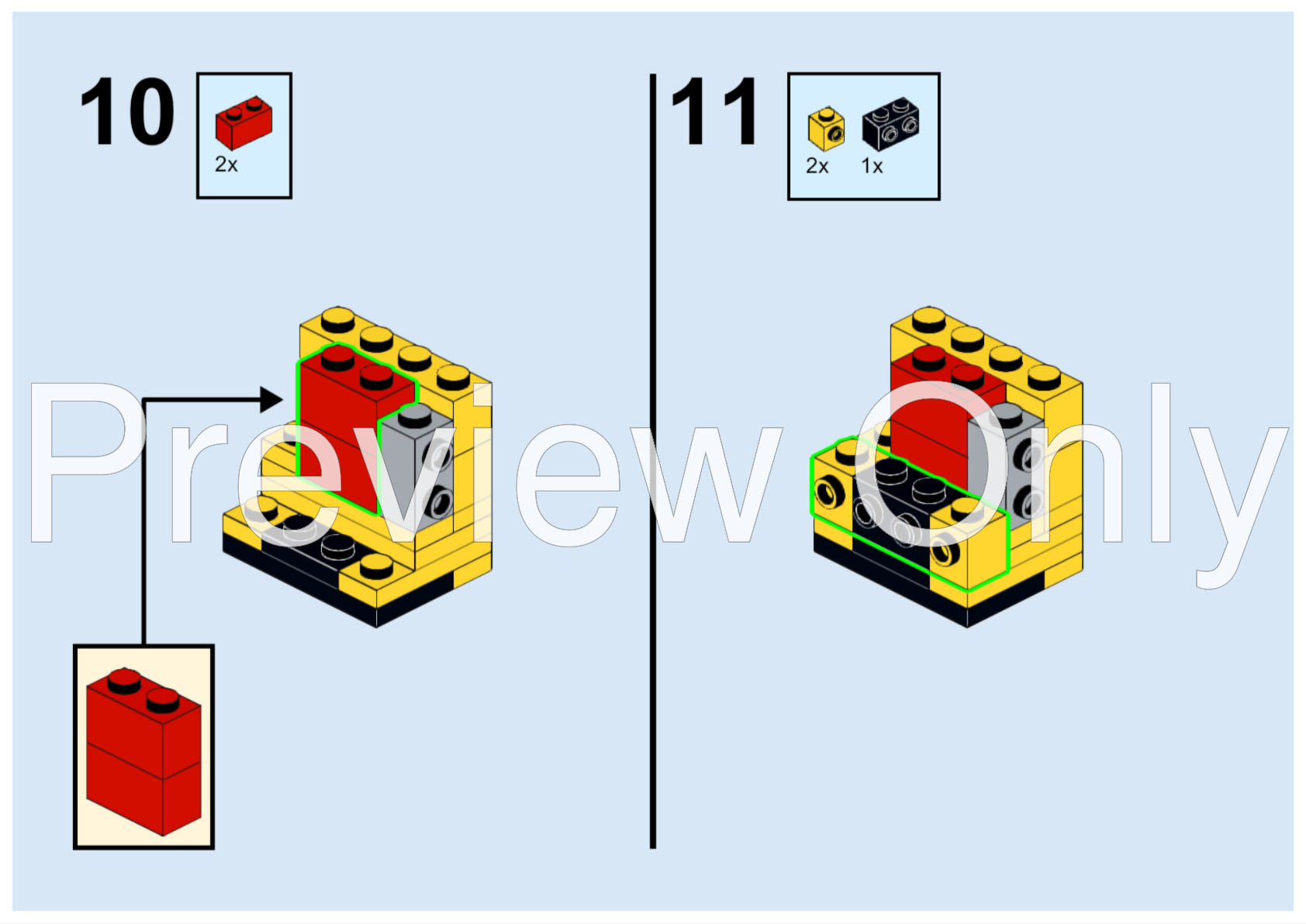 10

2x

11

2x 1x

Preview Only