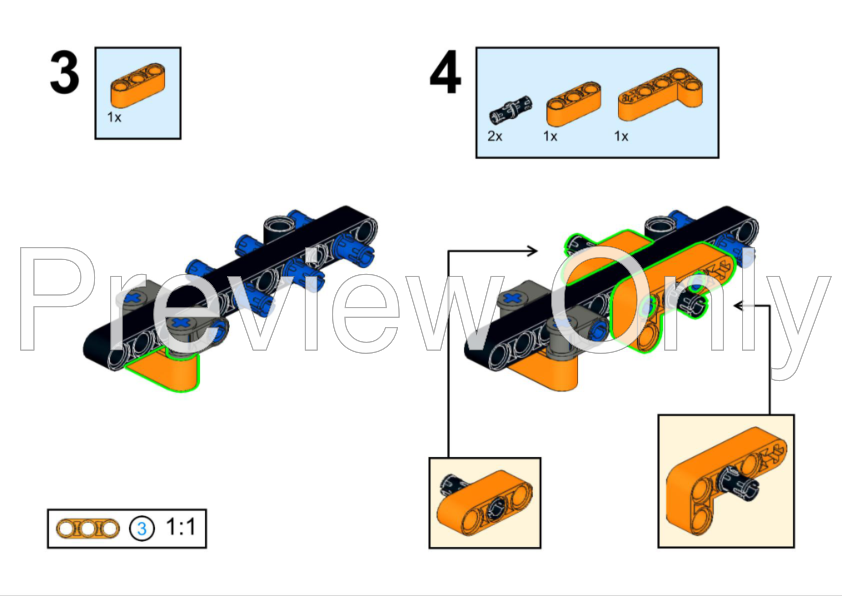 3

1x

4

2x 1x 1x

Preview Only

3 1:1