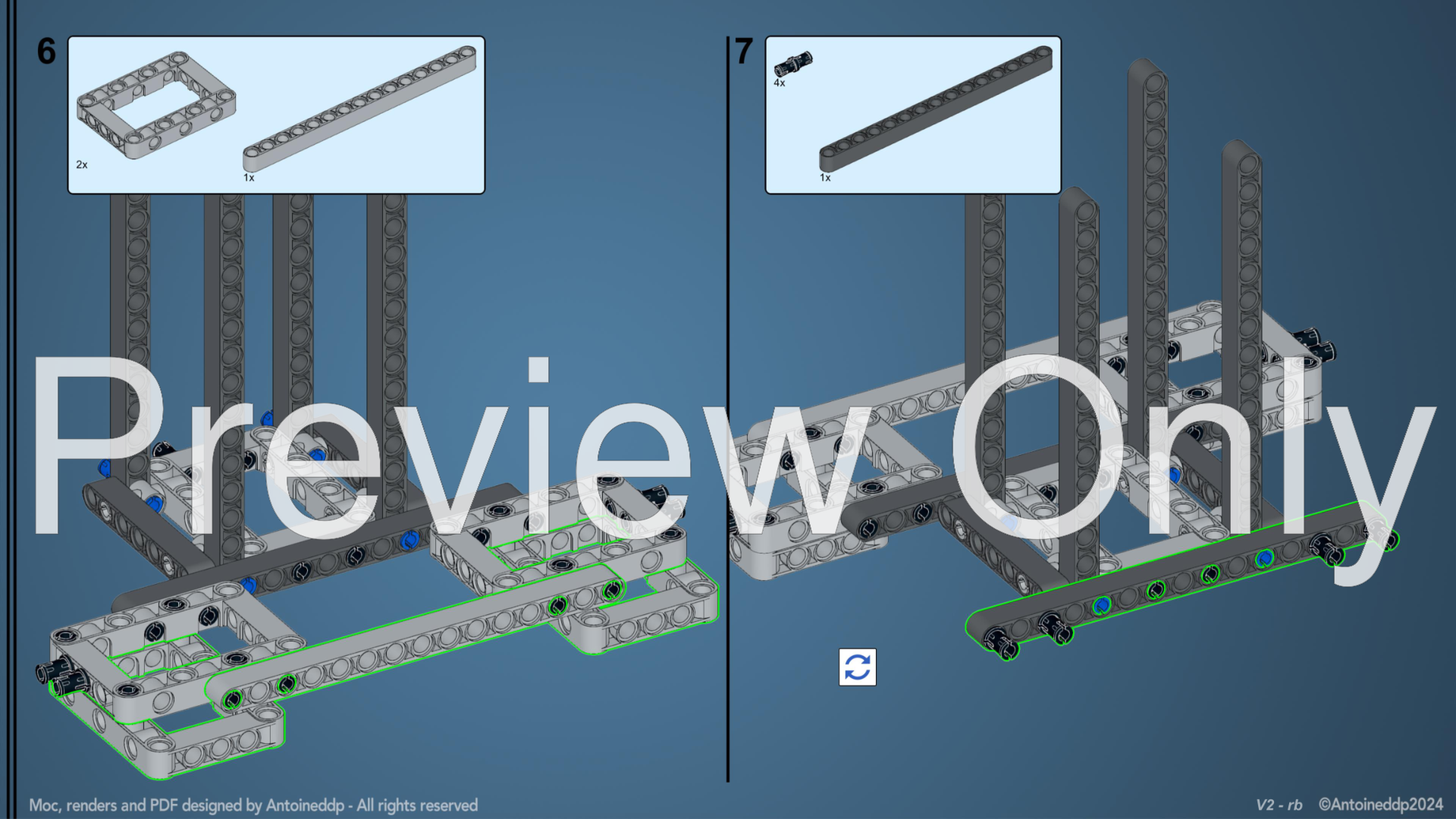 6

2x

1x

7

4x

1x

Preview Only

Moc, renders and PDF designed by Antoineddp - All rights reserved

V2 - rb ©Antoineddp2024