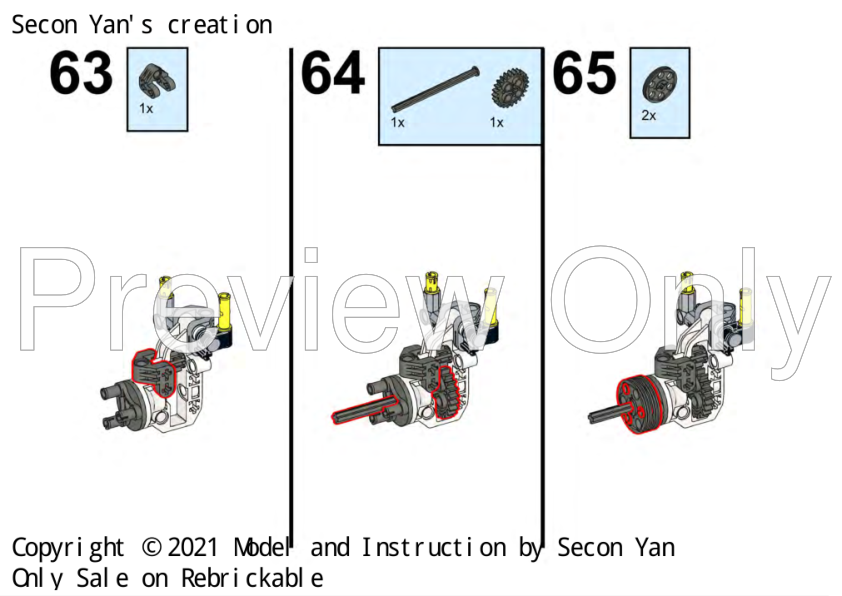 Secon Yan's creation

63

1x

64

1x

1x

65

2x

Preview Only

Copyright © 2021 Model and Instruction by Secon Yan
Only Sale on Rebrickable