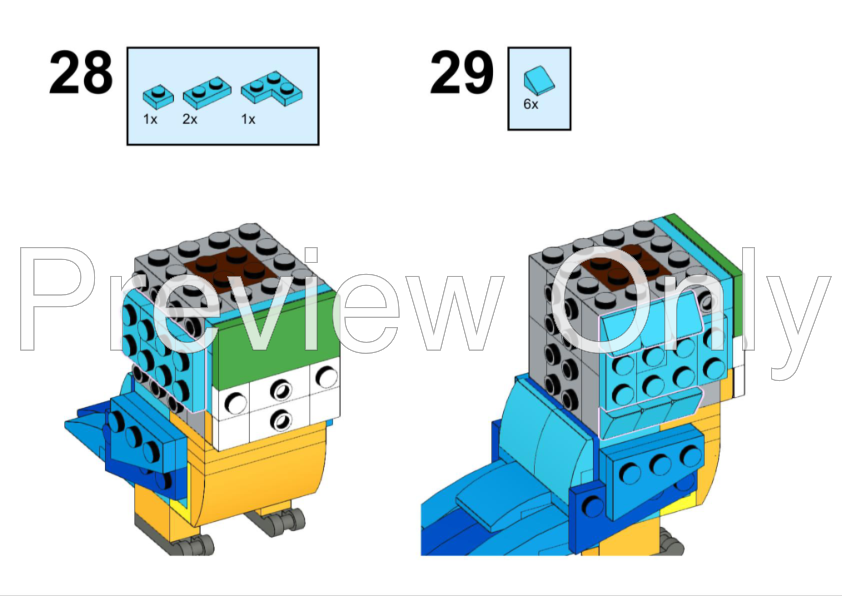 28

1x 2x 1x

29

6x

Preview Only