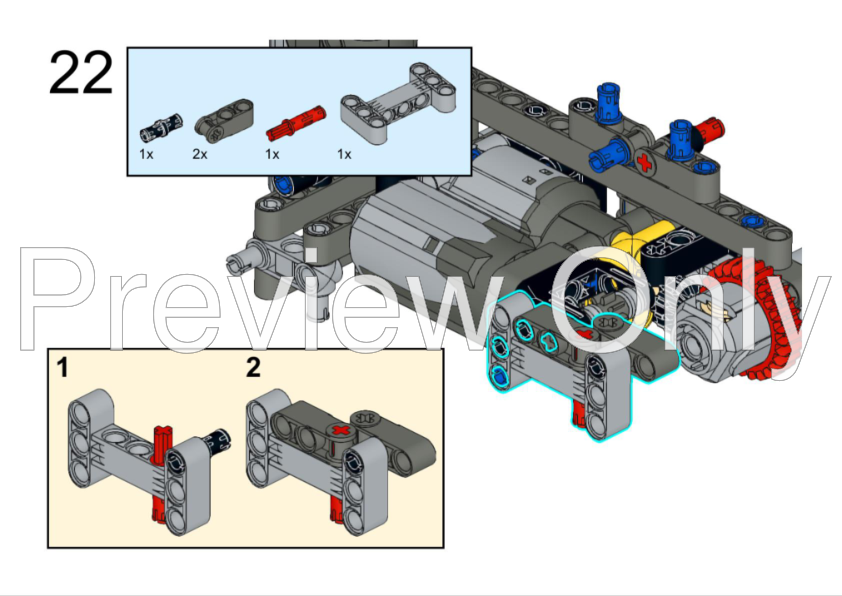 22

1x 2x 1x 1x

Preview Only

1

2