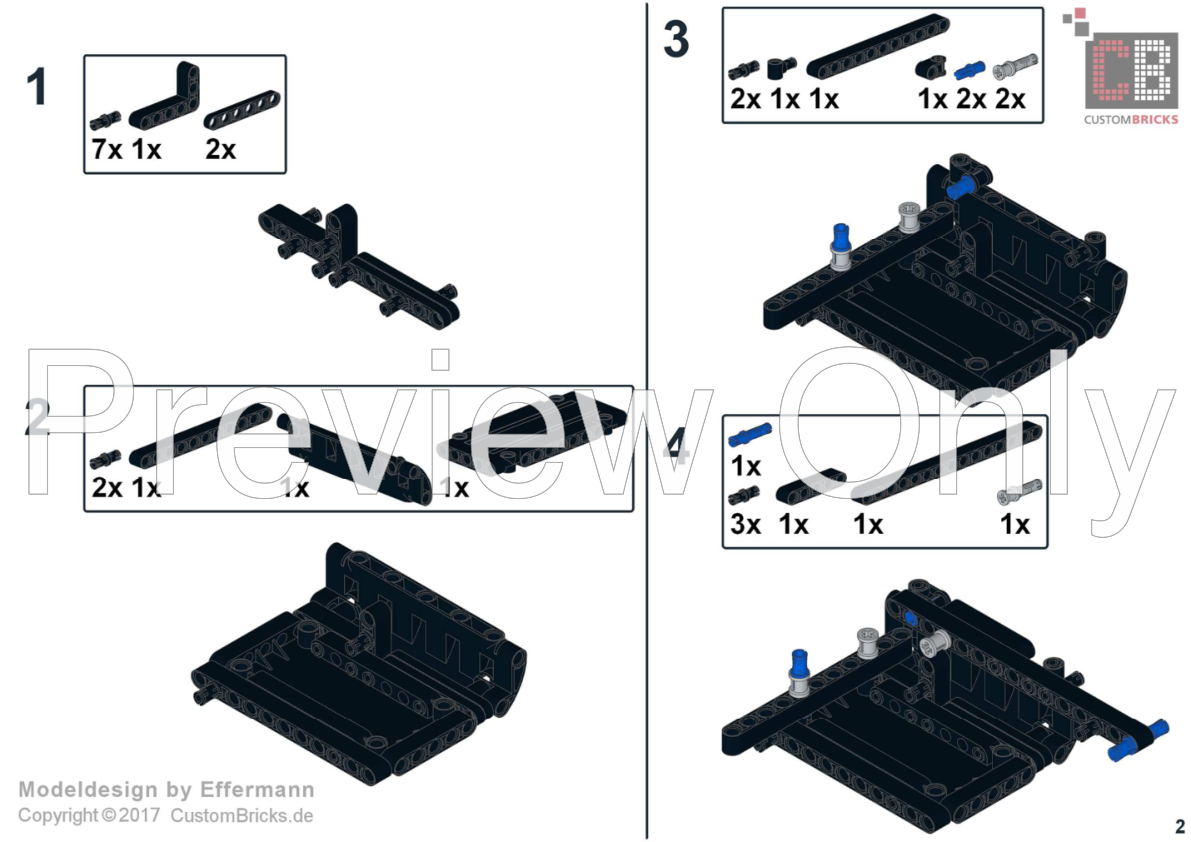 1
7x 1x 2x

2
2x 1x 1x 1x

Preview Only

Modeldesign by Effermann
Copyright © 2017 CustomBricks.de

3
2x 1x 1x 1x 2x 2x

CB
CUSTOMBRICKS

4
1x
3x 1x 1x 1x

2