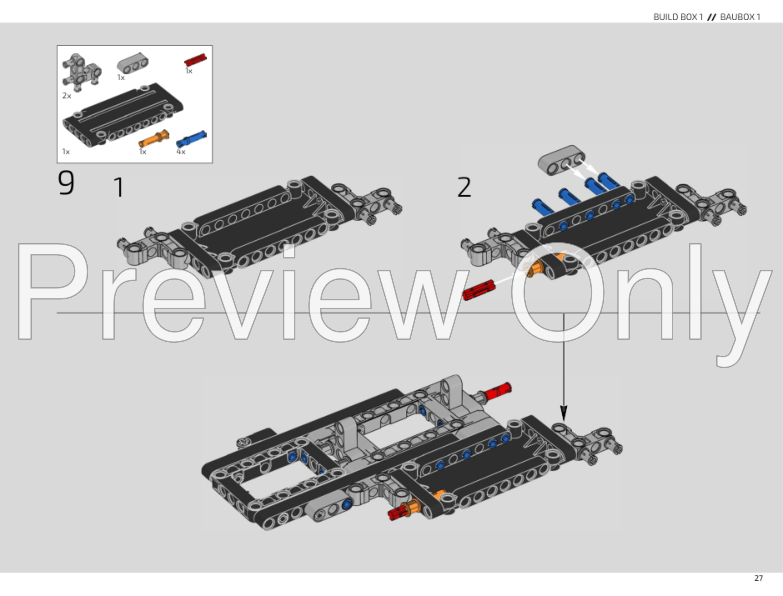 BUILD BOX 1 // BAUBOX 1

2x
1x
1x
1x
1x
4x

9

1

2

Preview Only

27