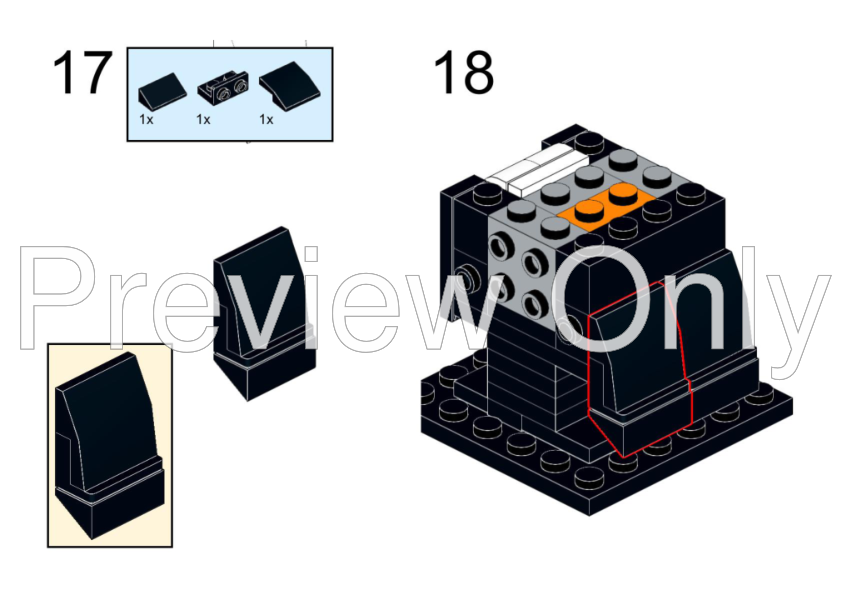 17

1x 1x 1x

18

Preview Only