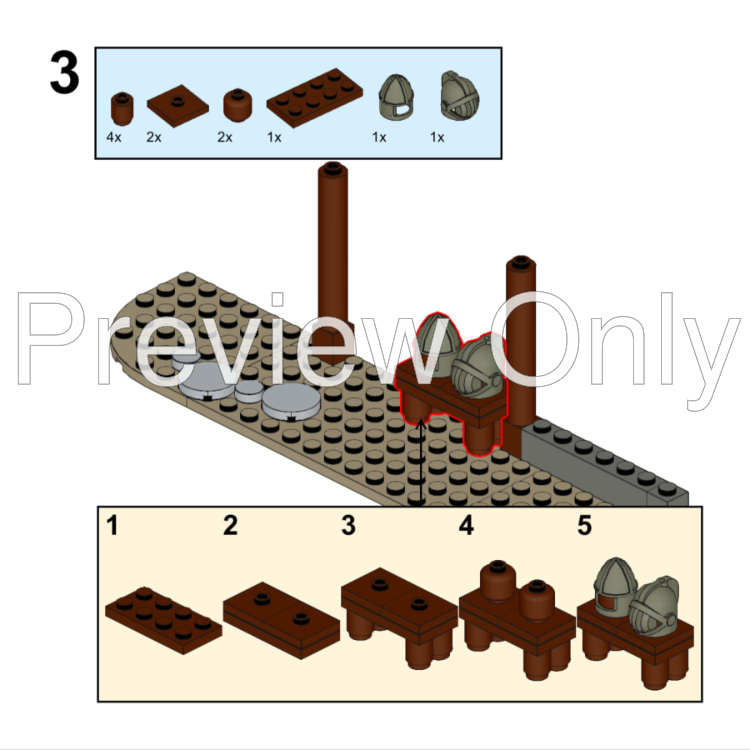 3

4x 2x 2x 1x 1x 1x

Preview Only

1 2 3 4 5