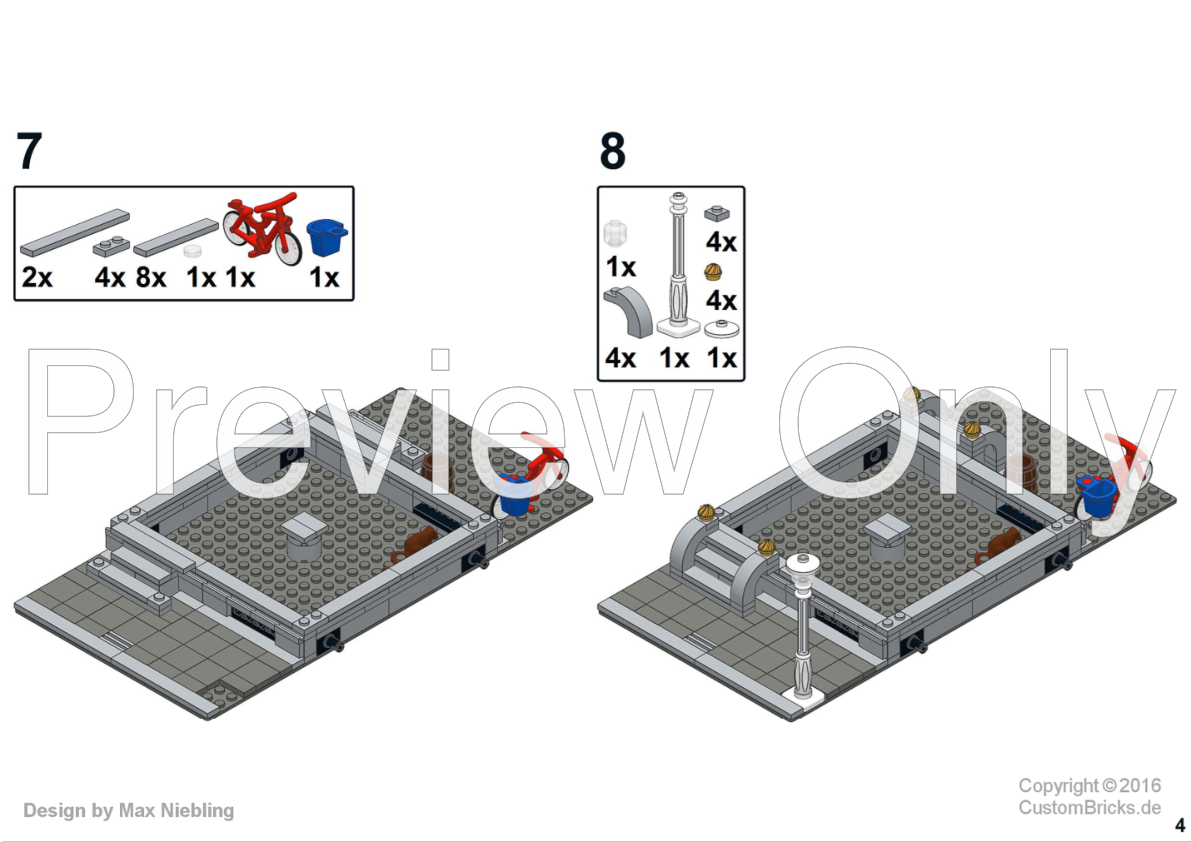 7

2x 4x 8x 1x 1x 1x

8

1x 4x 4x 4x 1x 1x

Preview Only

Design by Max Niebling

Copyright © 2016
CustomBricks.de

4