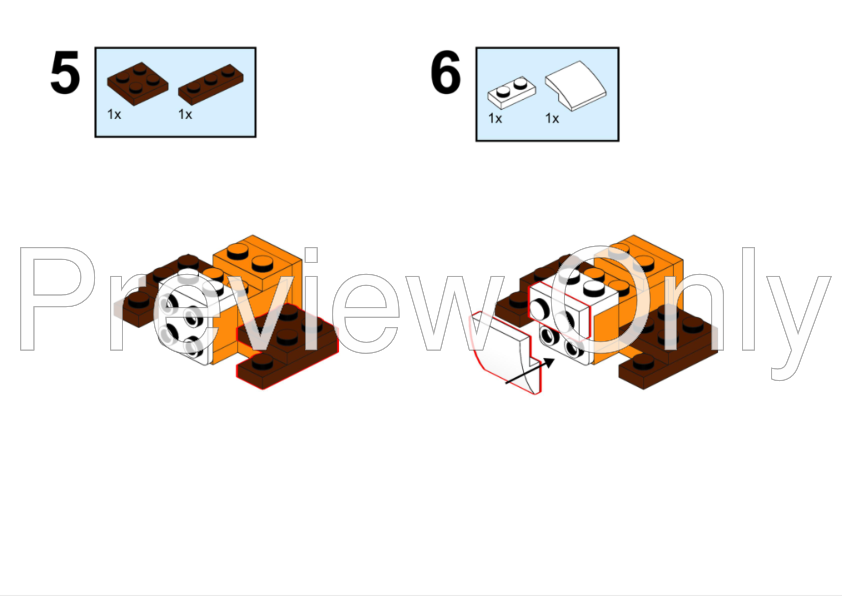 5

1x 1x

6

1x 1x

Preview Only