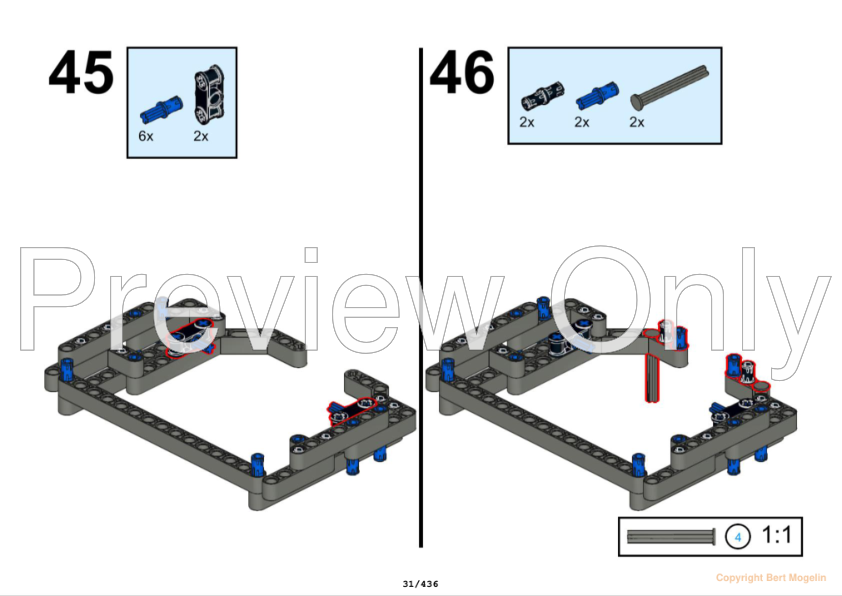 45

6x 2x

46

2x 2x 2x

Preview Only

4 1:1

31/436

Copyright Bert Mogelin