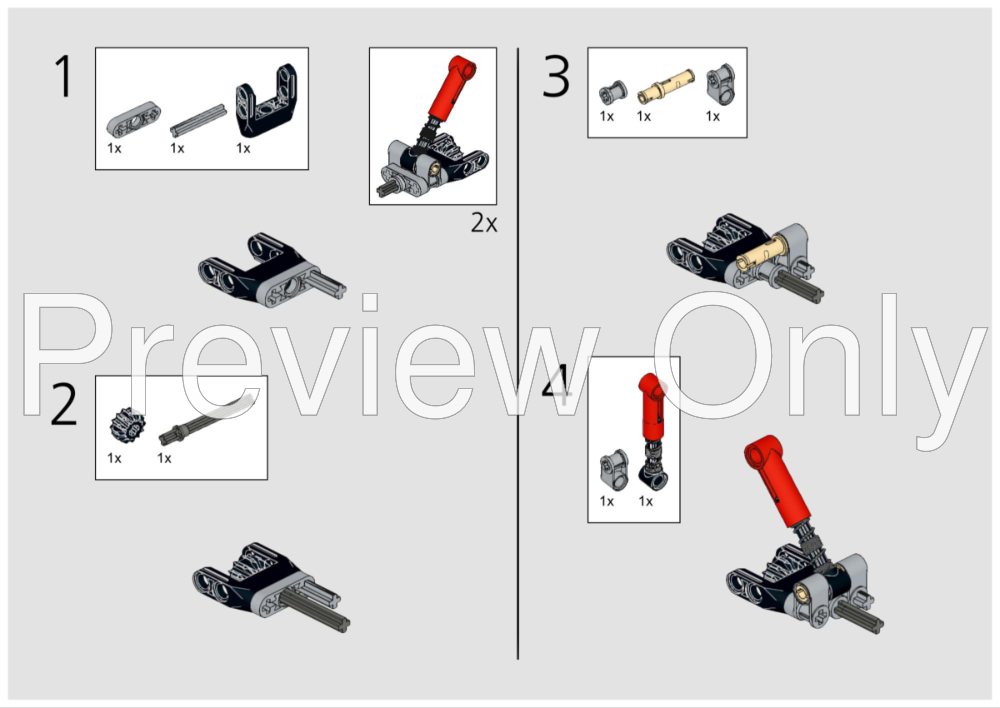 1

1x 1x 1x

2x

2

1x 1x

3

1x 1x 1x

4

1x 1x

Preview Only