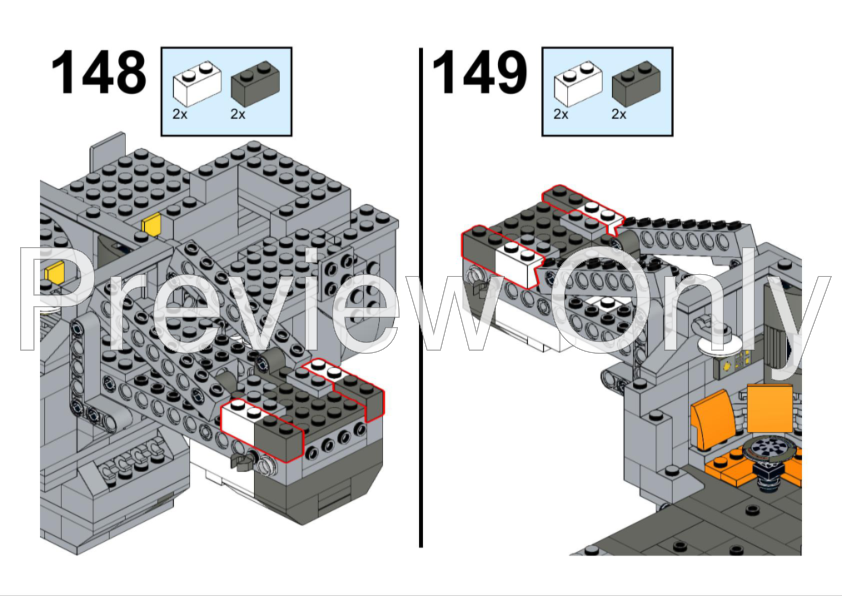 148

2x 2x

149

2x 2x

Preview Only