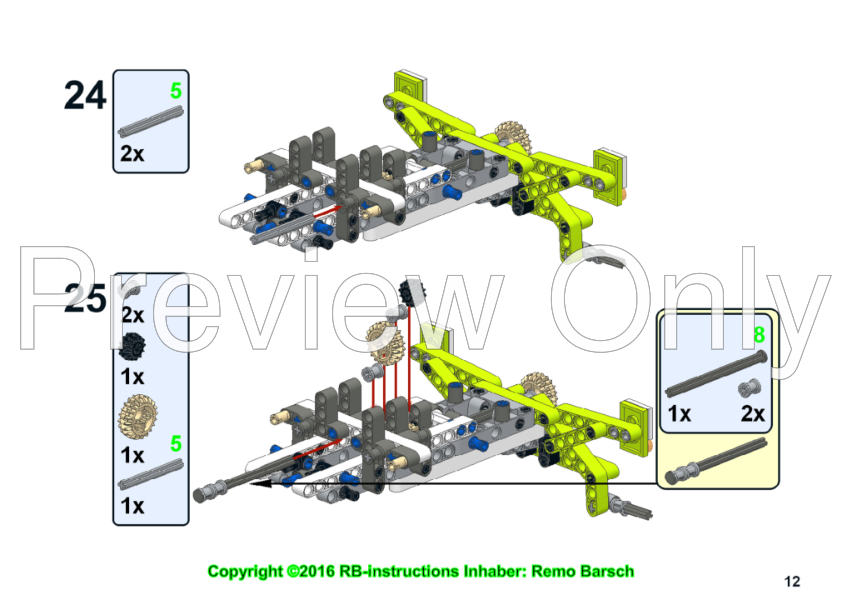 24

5

2x

Preview Only

25

2x

1x

1x

5

1x

8

1x

2x

Copyright ©2016 RB-instructions Inhaber: Remo Barsch

12