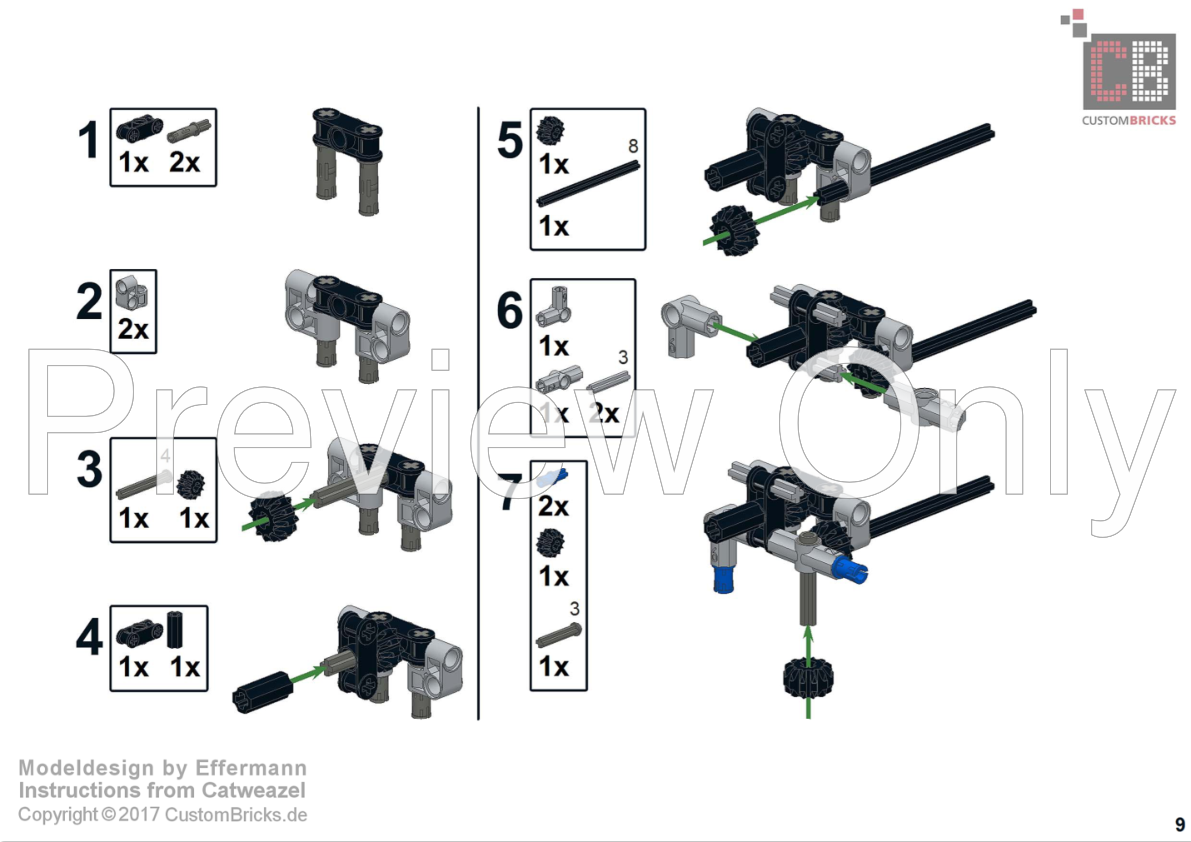 CB
CUSTOMBRICKS

1
1x 2x

2
2x

3
4
1x 1x

4
1x 1x

5
1x
8
1x

6
1x
3
1x 2x

7
2x
1x
3
1x

Preview Only

Modeldesign by Effermann
Instructions from Catweazel
Copyright © 2017 CustomBricks.de

9