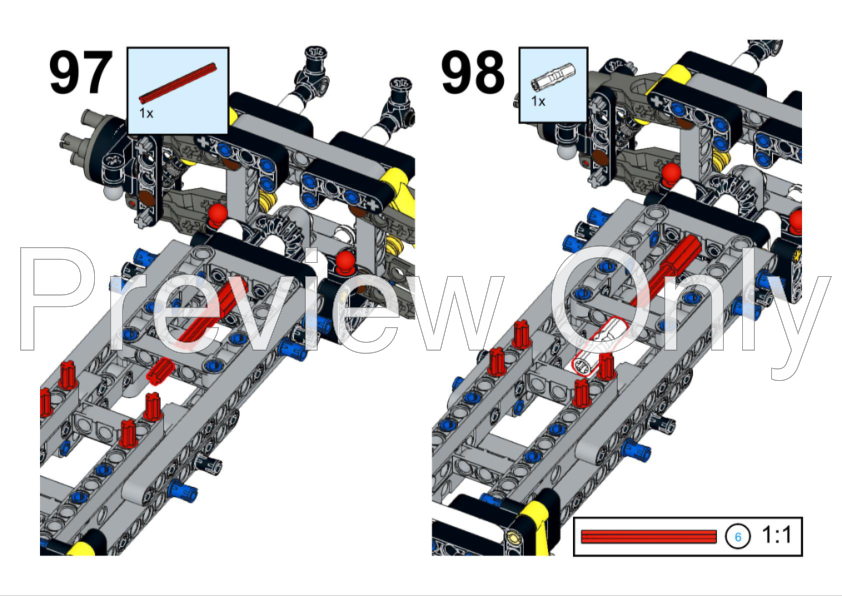 97

1x

98

1x

Preview Only

6 1:1