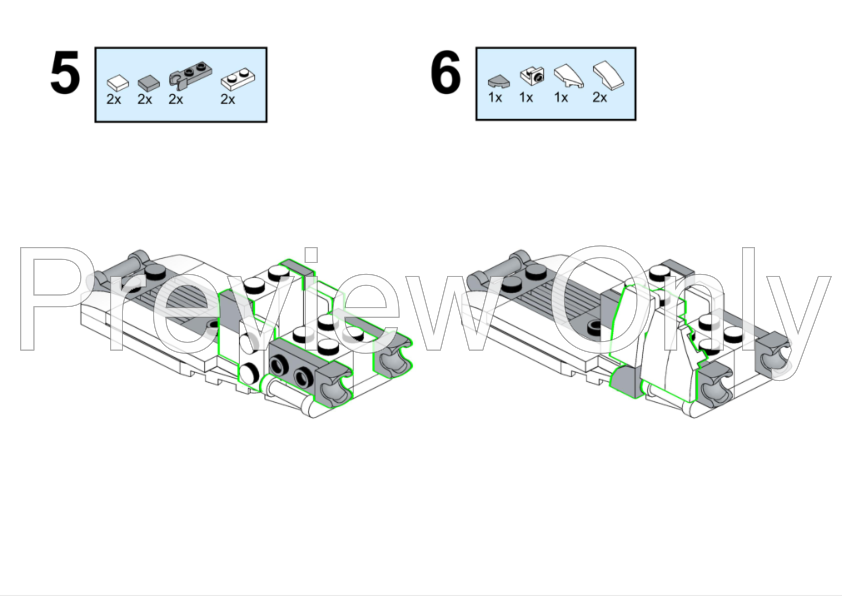 5

2x 2x 2x 2x

6

1x 1x 1x 2x

Preview Only