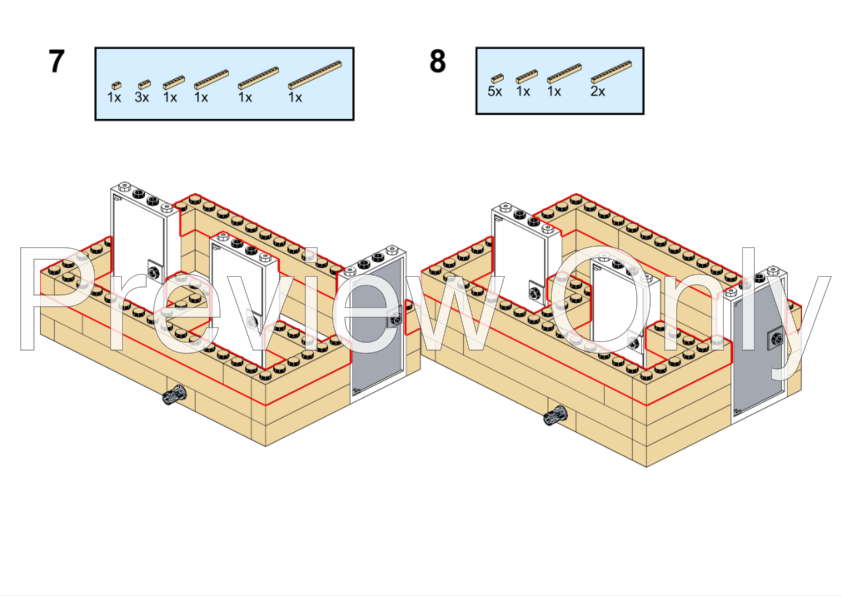 7

1x 3x 1x 1x 1x 1x

8

5x 1x 1x 2x

Preview Only