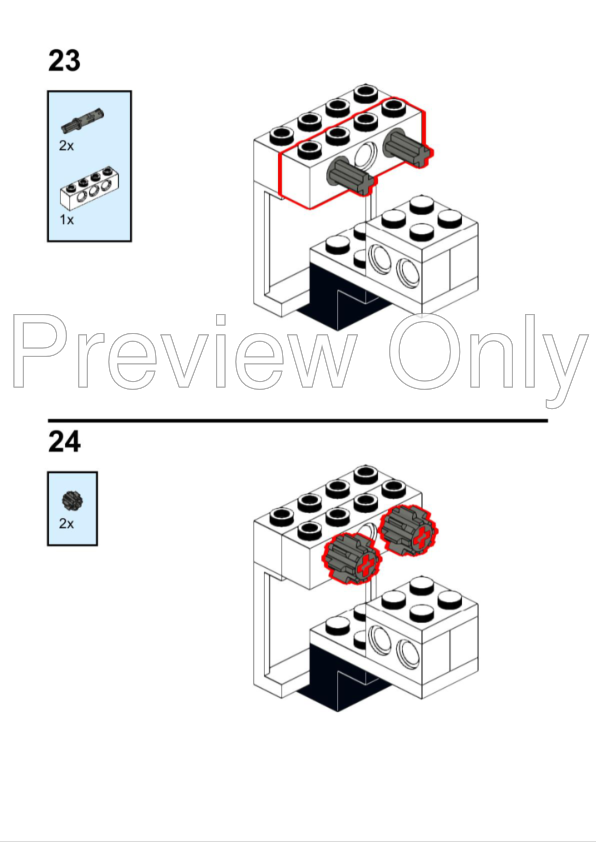 23

2x

1x

Preview Only

24

2x