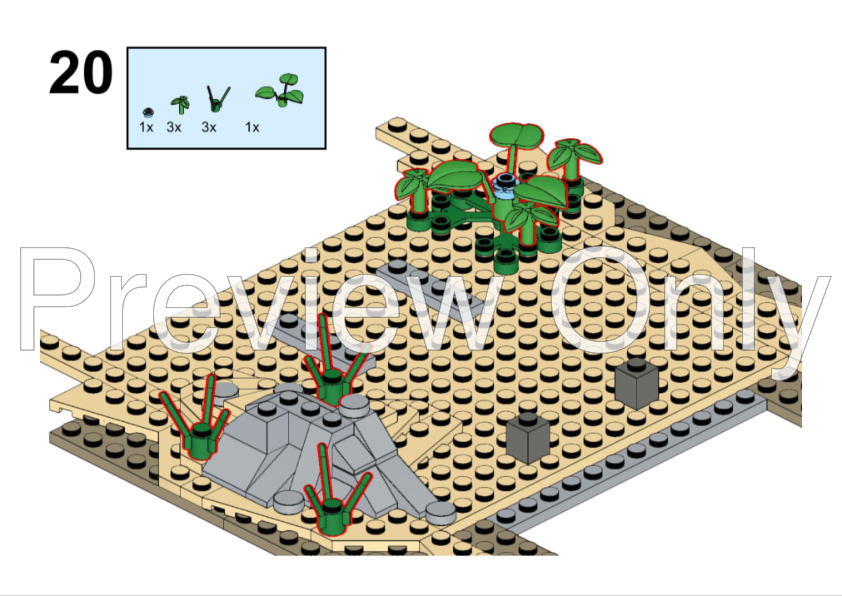 20

1x 3x 3x 1x

Preview Only