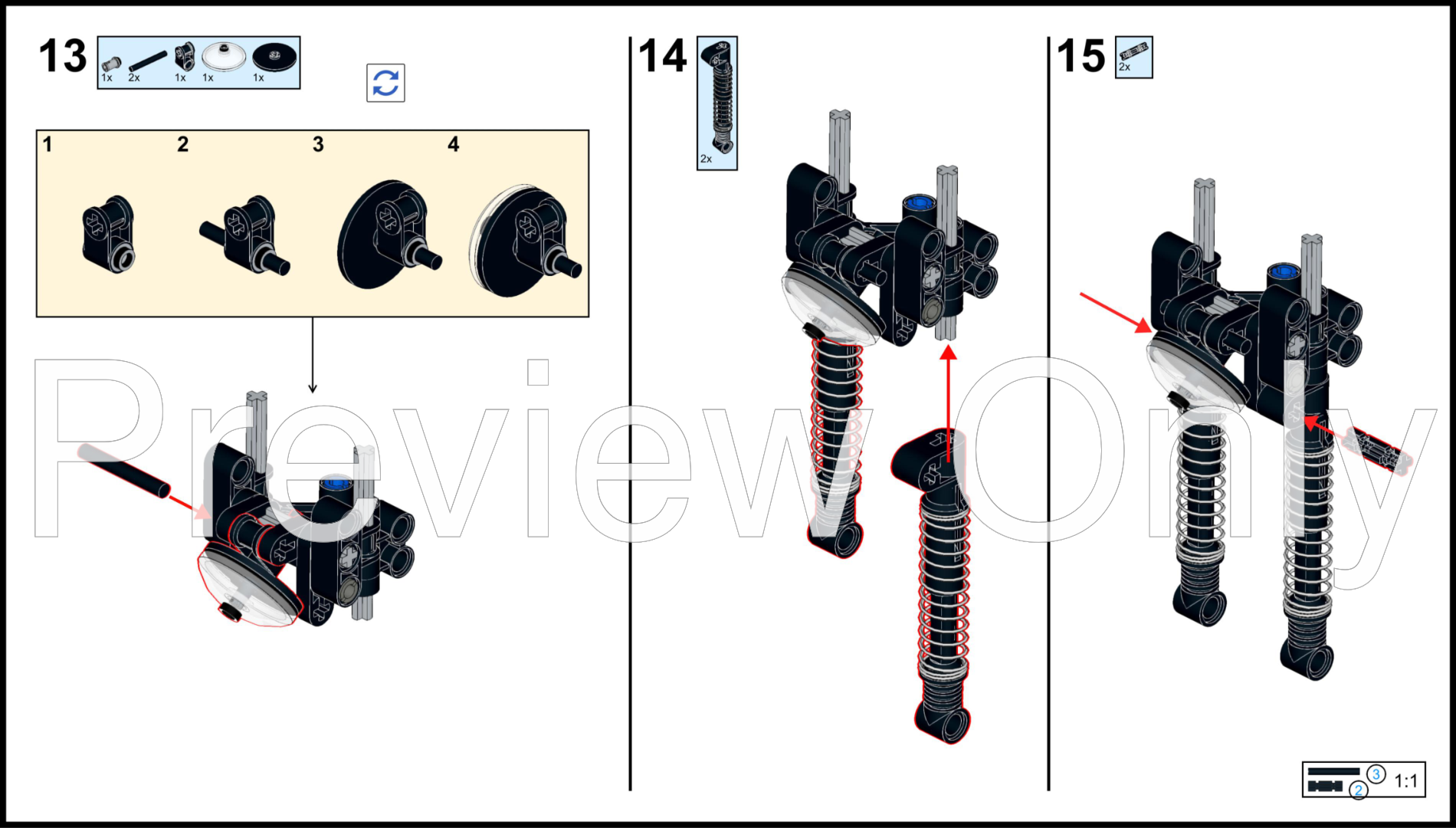 13

1x 2x 1x 1x 1x

1 2 3 4

14

2x

15

2x

Preview Only

3
2
1:1