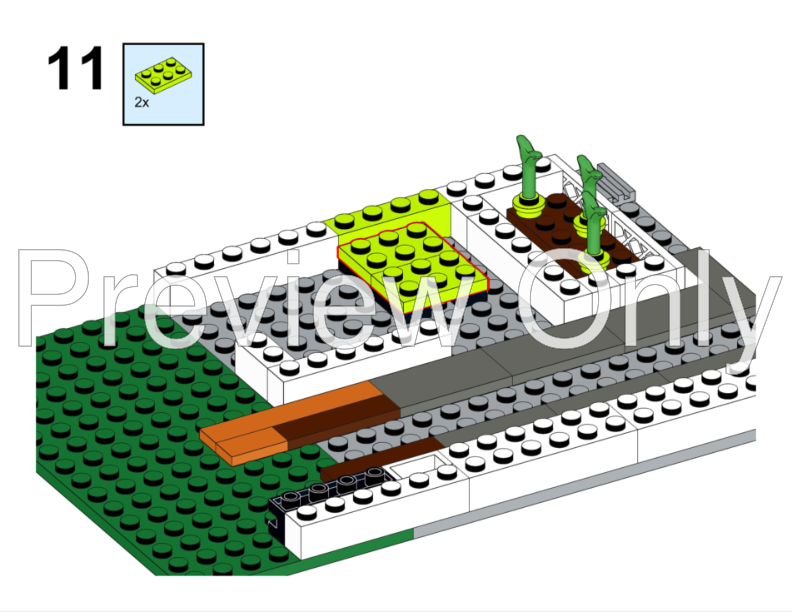 11

2x

Preview Only