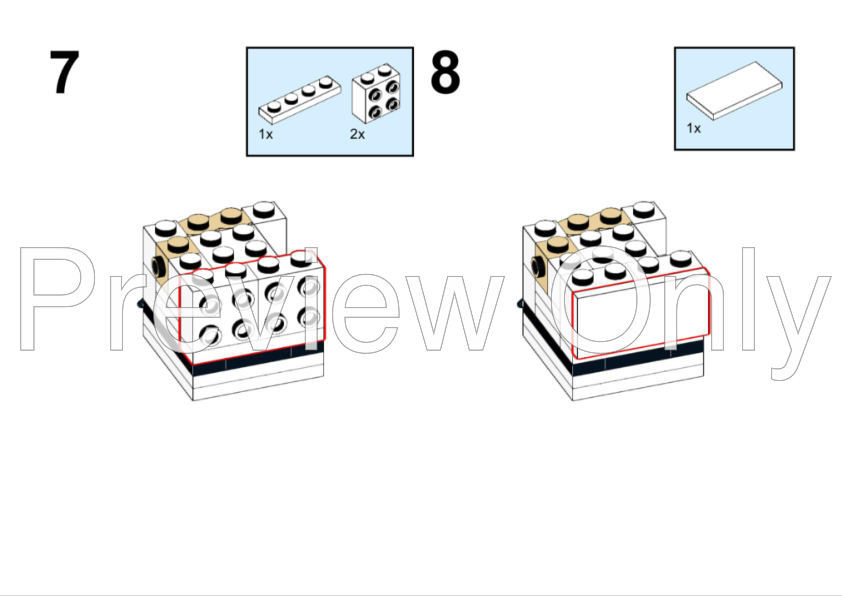 7

1x 2x

8

1x

Preview Only