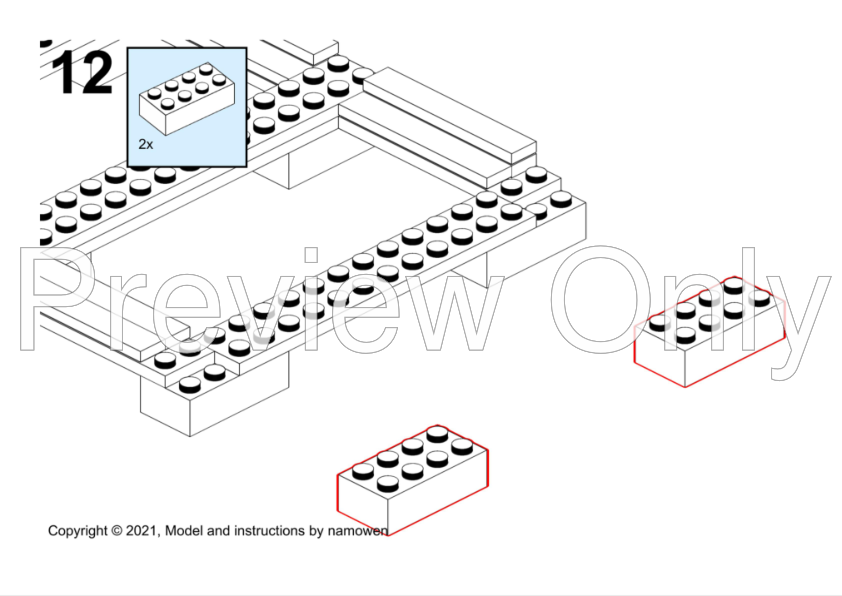 12

2x

Preview Only

Copyright © 2021, Model and instructions by namowen