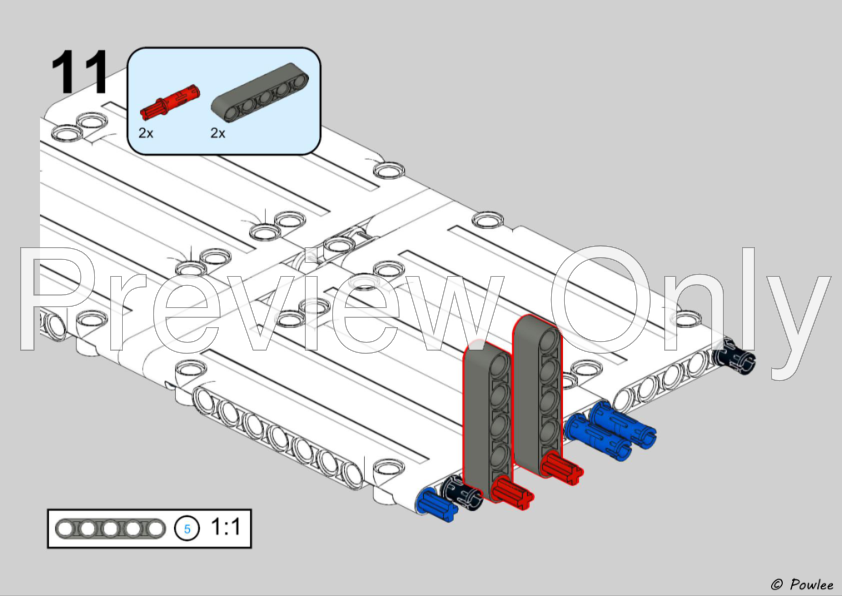 11

2x 2x

Preview Only

5 1:1

© Powlee