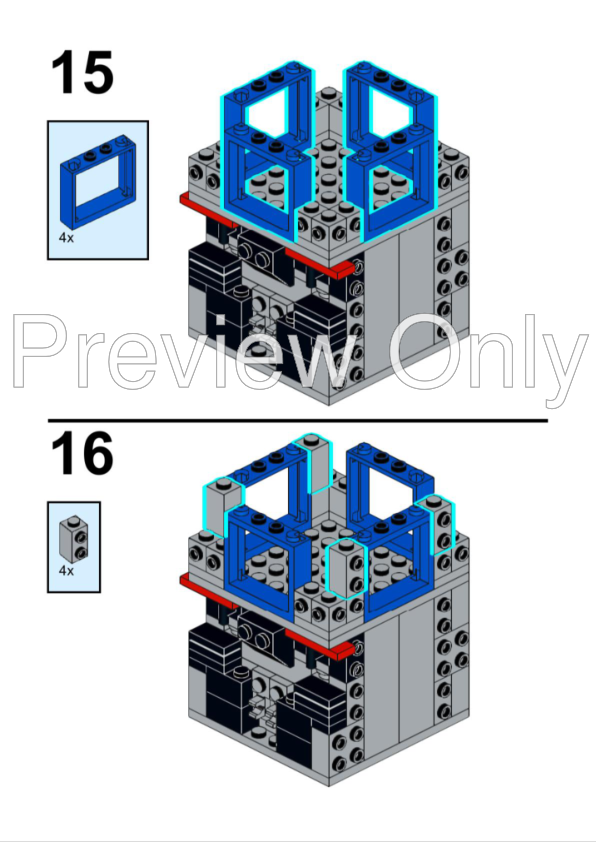 15

4x

Preview Only

16

4x