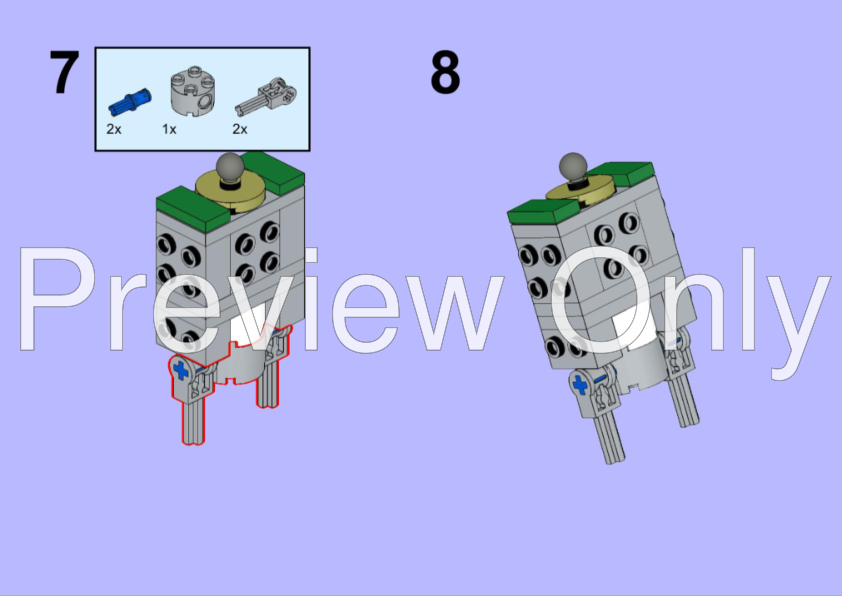 7

2x 1x 2x

8

Preview Only