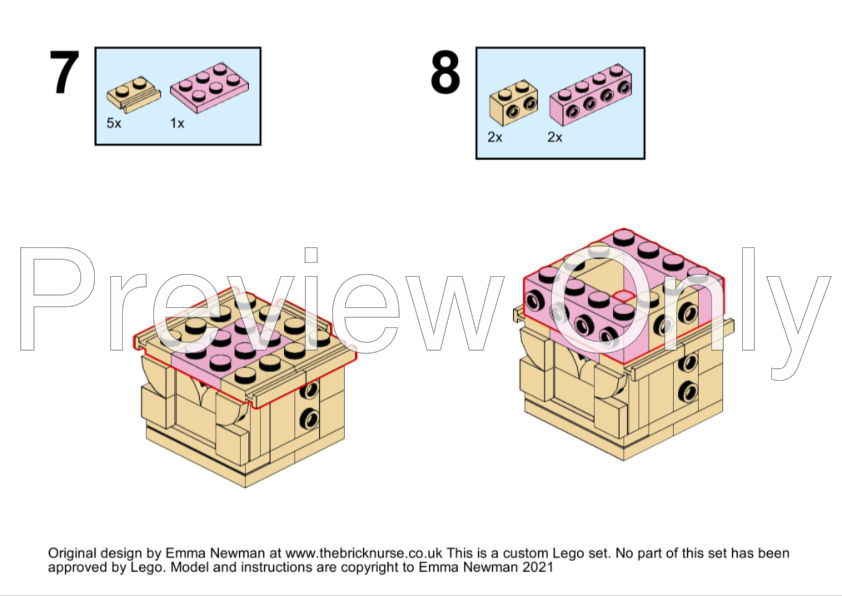 7

5x 1x

8

2x 2x

Preview Only

Original design by Emma Newman at www.thebricknurse.co.uk This is a custom Lego set. No part of this set has been approved by Lego. Model and instructions are copyright to Emma Newman 2021